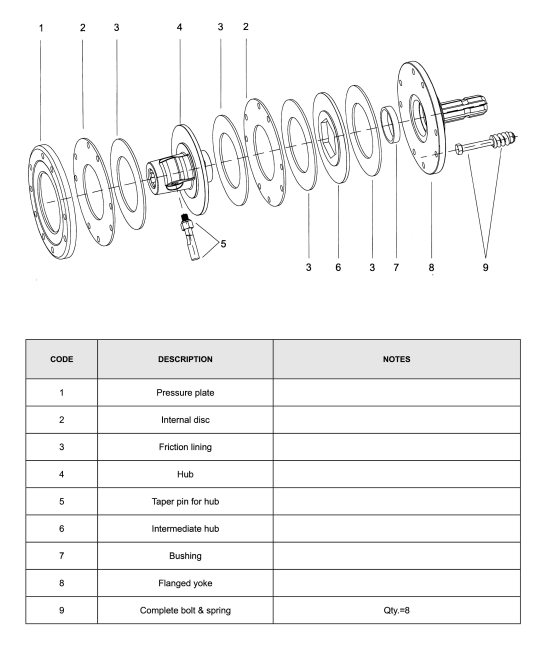 1 2 3 4 3 2

5

3 6 3 7 8 9

| CODE | DESCRIPTION | NOTES |
|---|---|---|
| 1 | Pressure plate | |
| 2 | Internal disc | |
| 3 | Friction lining | |
| 4 | Hub | |
| 5 | Taper pin for hub | |
| 6 | Intermediate hub | |
| 7 | Bushing | |
| 8 | Flanged yoke | |
| 9 | Complete bolt & spring | Qty.=8 |