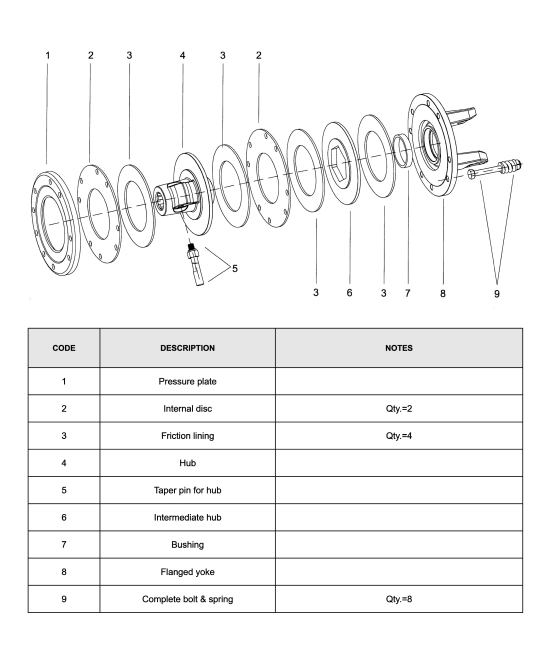 1 2 3 4 3 2

5

3 6 3 7 8 9

| CODE | DESCRIPTION | NOTES |
|---|---|---|
| 1 | Pressure plate | |
| 2 | Internal disc | Qty.=2 |
| 3 | Friction lining | Qty.=4 |
| 4 | Hub | |
| 5 | Taper pin for hub | |
| 6 | Intermediate hub | |
| 7 | Bushing | |
| 8 | Flanged yoke | |
| 9 | Complete bolt & spring | Qty.=8 |