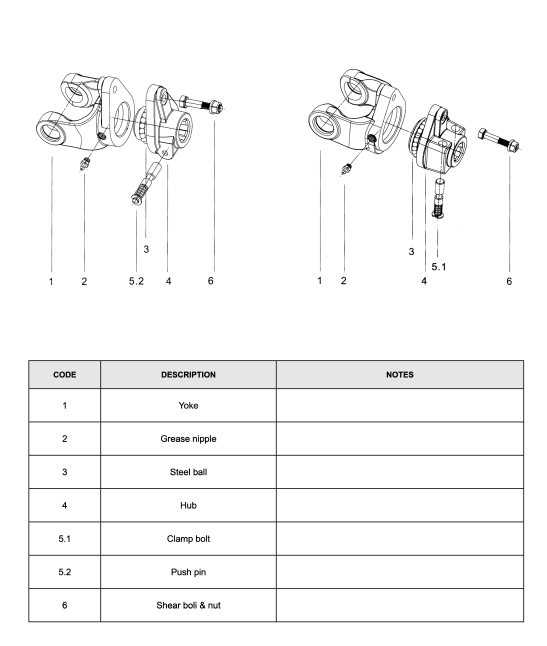 3

1 2 5.2 4 6

3
5.1

1 2 4 6

| CODE | DESCRIPTION | NOTES |
|---|---|---|
| 1 | Yoke | |
| 2 | Grease nipple | |
| 3 | Steel ball | |
| 4 | Hub | |
| 5.1 | Clamp bolt | |
| 5.2 | Push pin | |
| 6 | Shear boli & nut | |