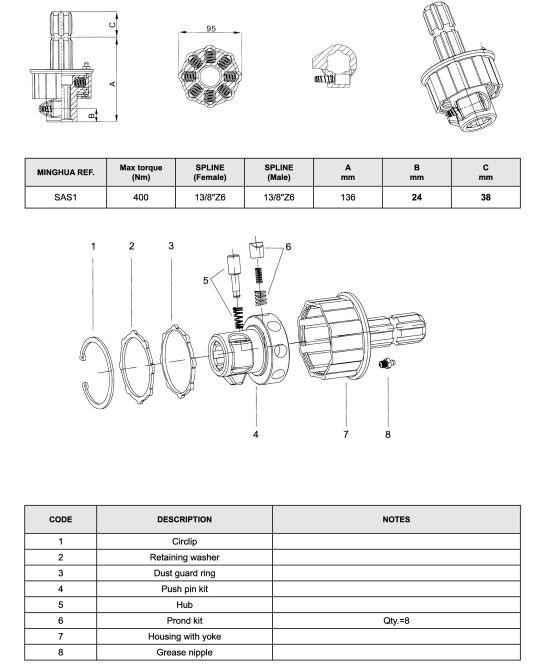 C

A

B

95

| MINGHUA REF. | Max torque (Nm) | SPLINE (Female) | SPLINE (Male) | A mm | B mm | C mm |
|---|---|---|---|---|---|---|
| SAS1 | 400 | 13/8"Z6 | 13/8"Z6 | 136 | 24 | 38 |

1 2 3 5 6 4 7 8

| CODE | DESCRIPTION | NOTES |
|---|---|---|
| 1 | Circlip | |
| 2 | Retaining washer | |
| 3 | Dust guard ring | |
| 4 | Push pin kit | |
| 5 | Hub | |
| 6 | Prond kit | Qty.=8 |
| 7 | Housing with yoke | |
| 8 | Grease nipple | |